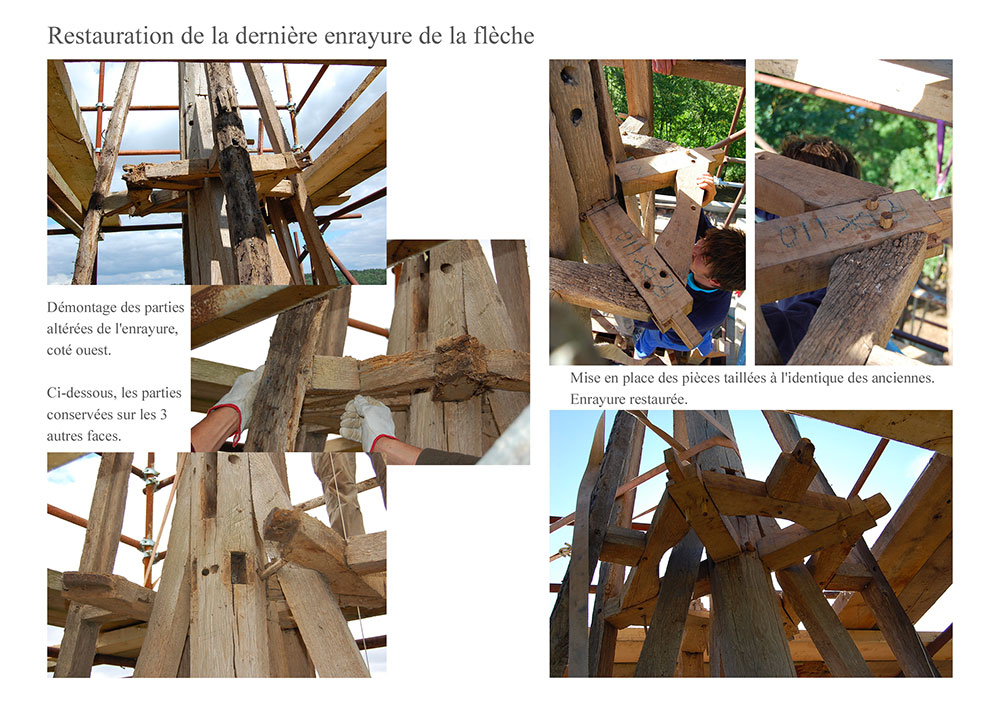 Restauration de la dernière enrayure de la flèche

Démontage des parties altérées de l'enrayure, coté ouest.

Ci-dessous, les parties conservées sur les 3 autres faces.

Mise en place des pièces taillées à l'identique des anciennes.
Enrayure restaurée.